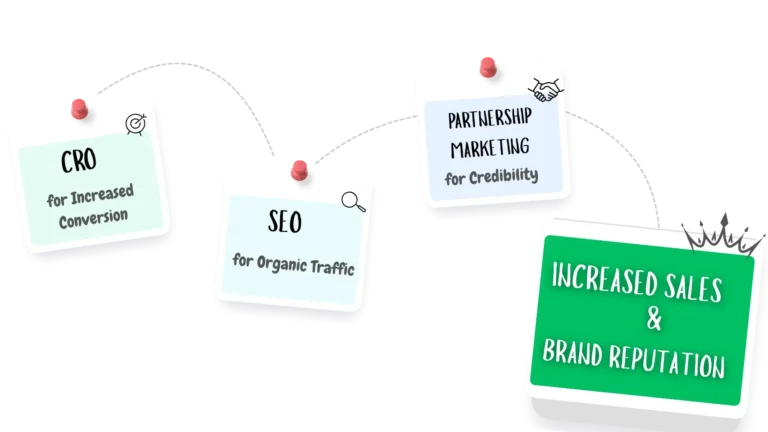 CRO
for Increased Conversion

SEO
for Organic Traffic

PARTNERSHIP MARKETING
for Credibility

INCREASED SALES
&
BRAND REPUTATION